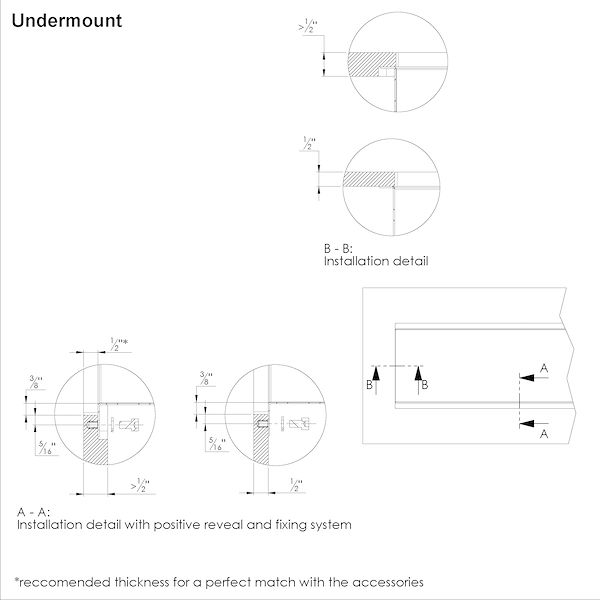 Undermount

$>\frac{1}{2}$"

$\frac{1}{2}$"

B - B:
Installation detail

$\frac{1}{2}$"*

$\frac{3}{8}$"

$\frac{5}{16}$"

$>\frac{1}{2}$"

$\frac{3}{8}$"

$\frac{5}{16}$"

$\frac{1}{2}$"

B B

A

A

A - A:
Installation detail with positive reveal and fixing system

*reccomended thickness for a perfect match with the accessories